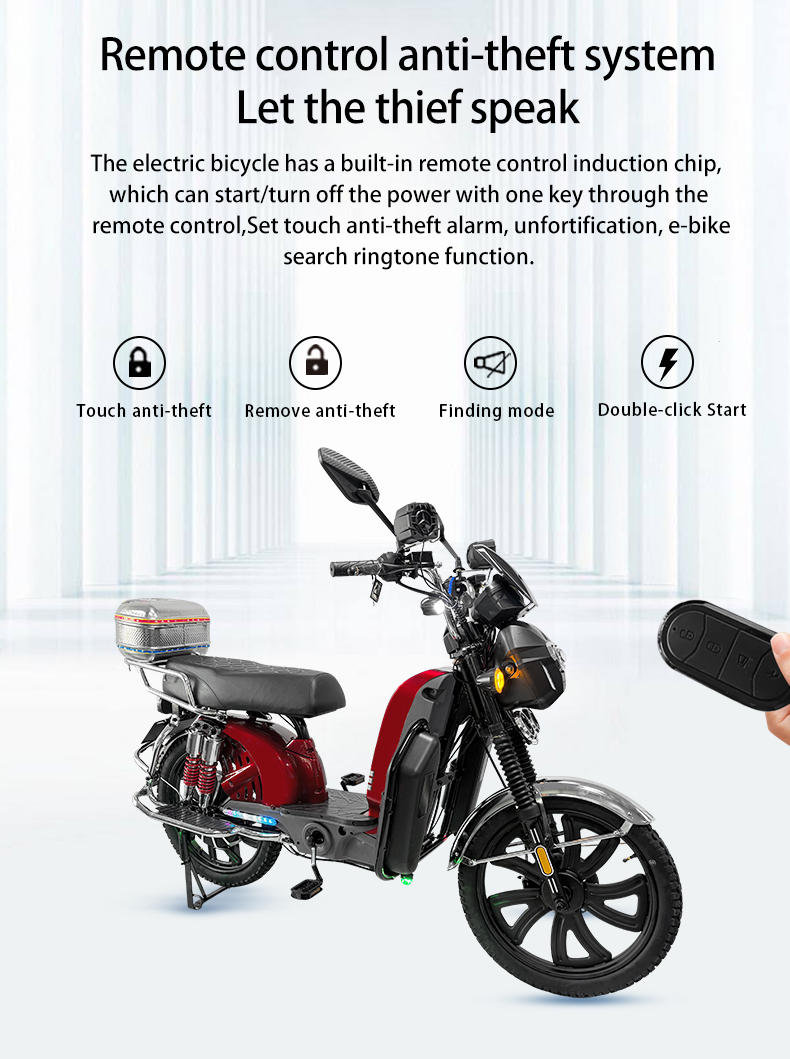 Remote control anti-theft system
Let the thief speak

The electric bicycle has a built-in remote control induction chip, which can start/turn off the power with one key through the remote control,Set touch anti-theft alarm, unfortification, e-bike search ringtone function.

Touch anti-theft

Remove anti-theft

Finding mode

Double-click Start